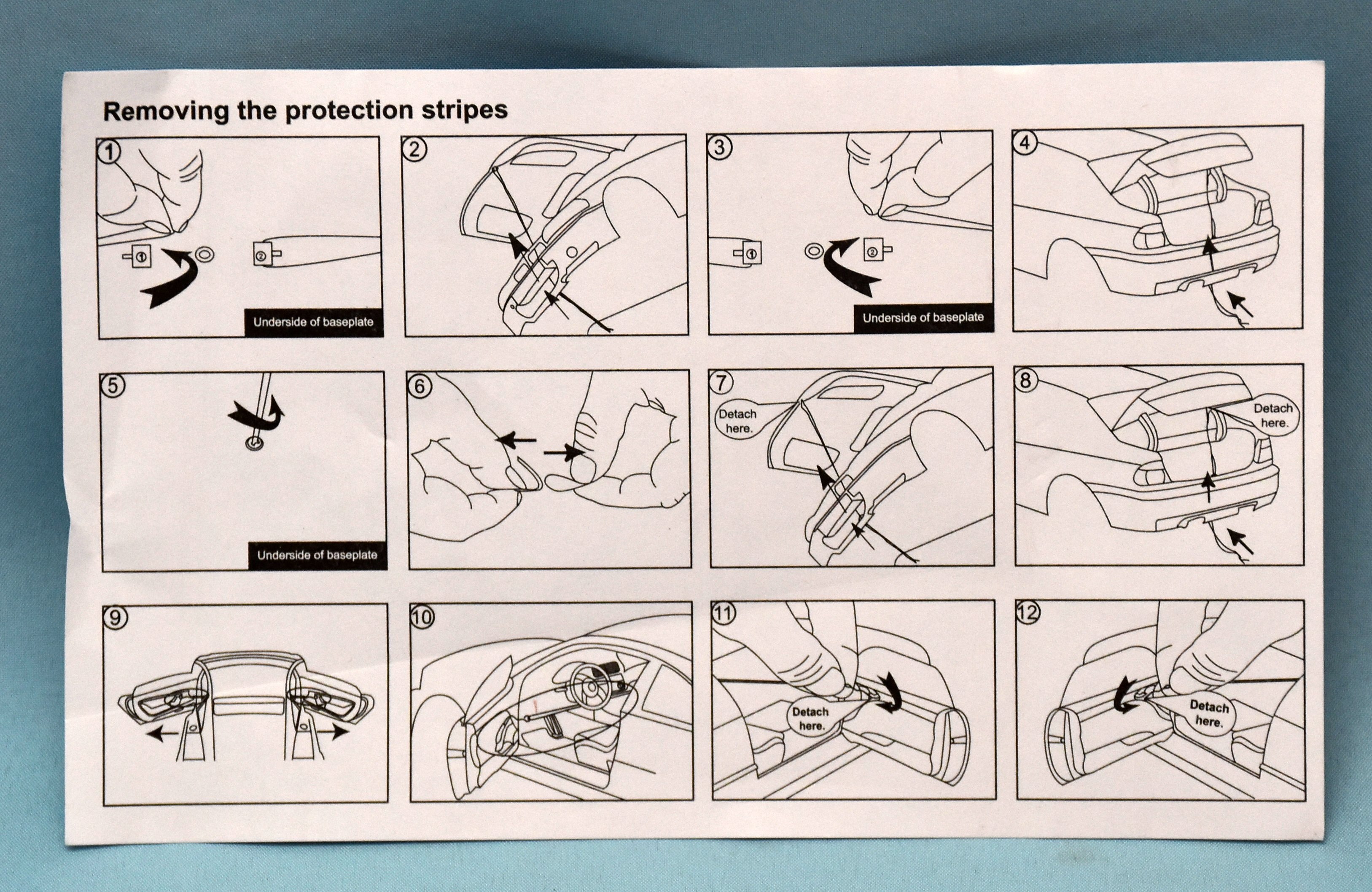 Removing the protection stripes

1
①
②
Underside of baseplate

2

3
①
②
Underside of baseplate

4

5
Underside of baseplate

6

7
Detach here.

8
Detach here.

9

10

11
Detach here.

12
Detach here.