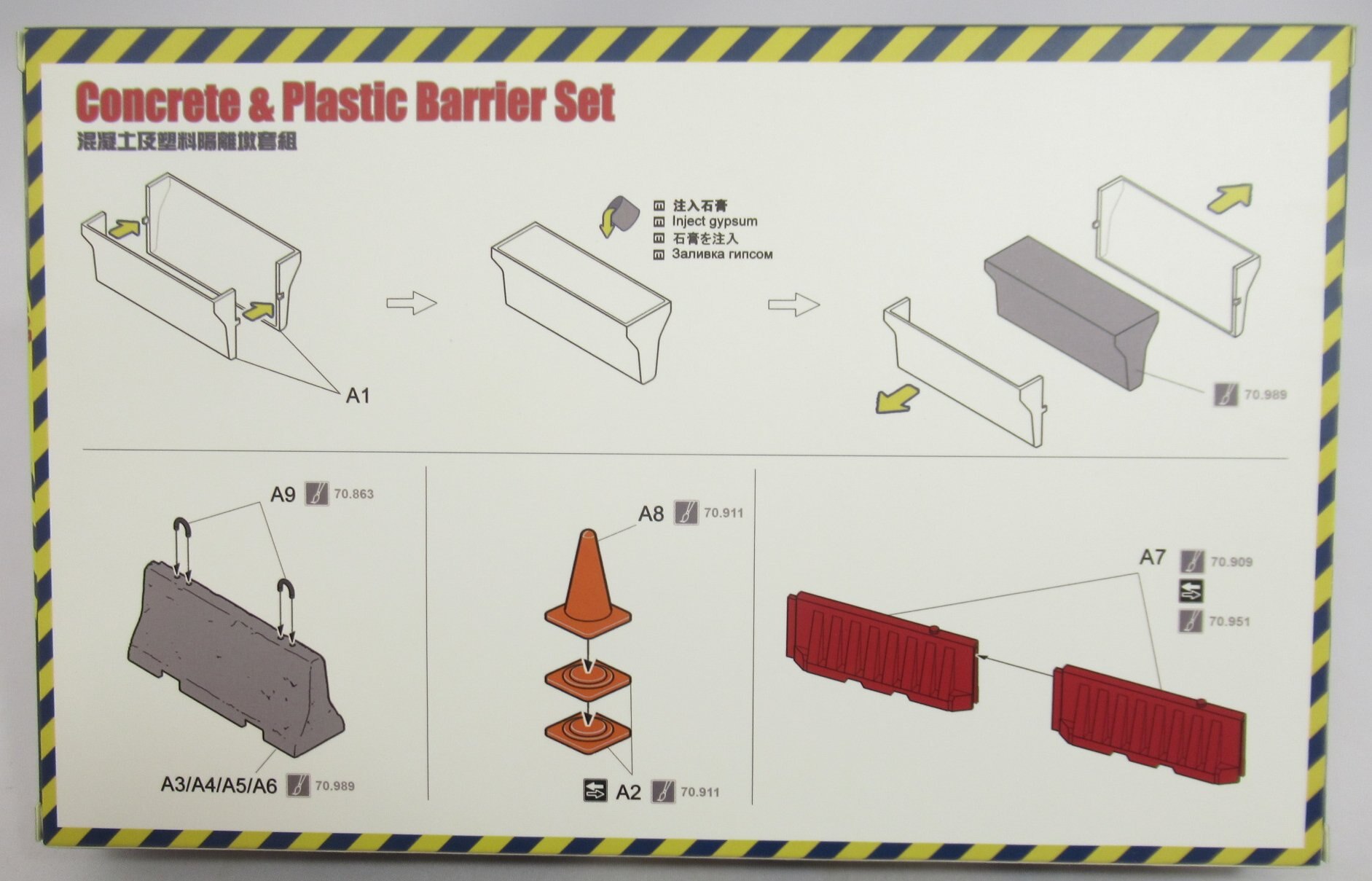 Concrete & Plastic Barrier Set
混凝土及塑料隔離墩套組

注入石膏
Inject gypsum
石膏を注入
Заливка гипсом

A1

70.989

A9 70.863

A3/A4/A5/A6 70.989

A8 70.911

A2 70.911

A7 70.909

70.951