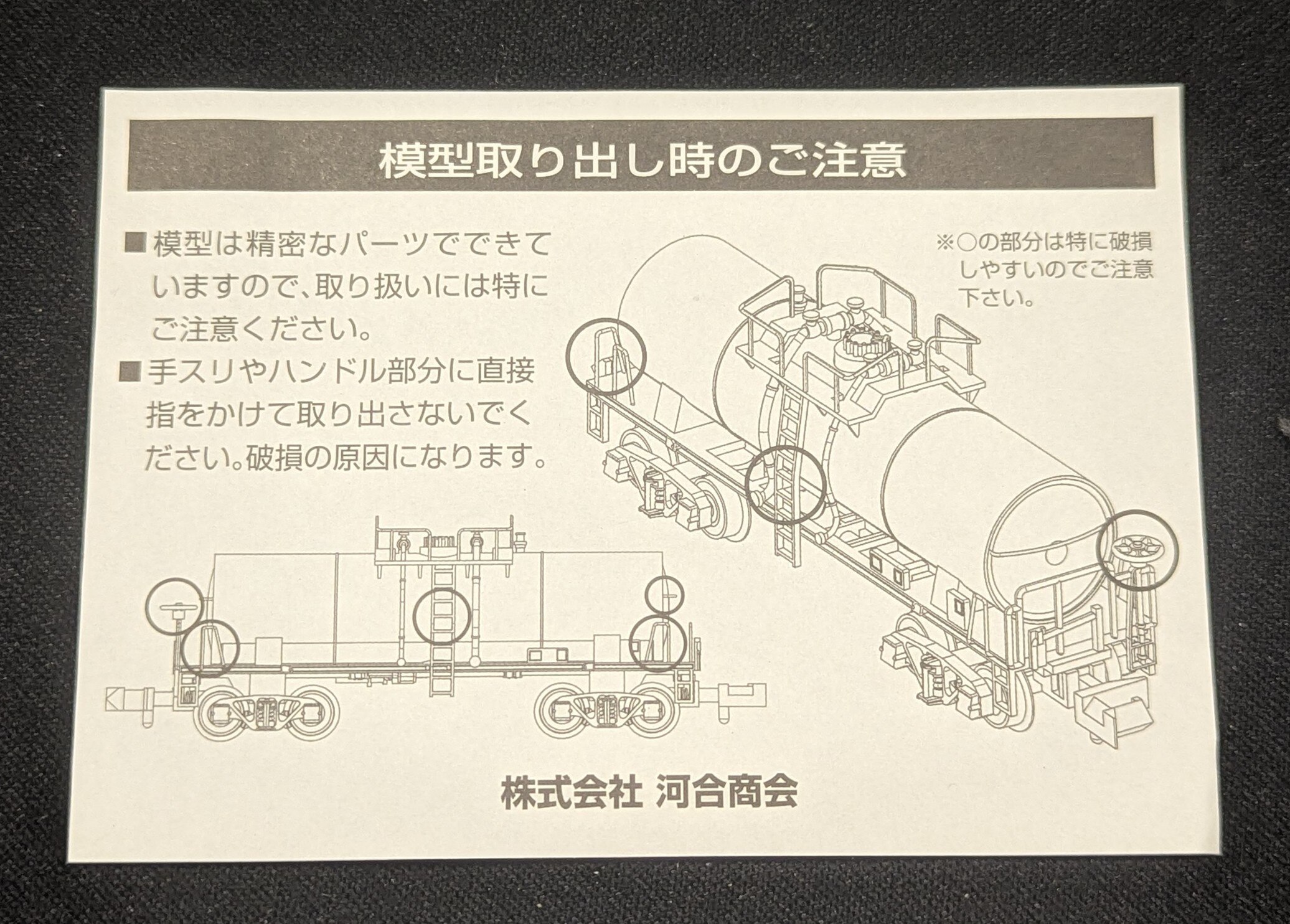 模型取り出し時のご注意

■模型は精密なパーツでできていますので、取り扱いには特にご注意ください。

■手スリやハンドル部分に直接指をかけて取り出さないでください。破損の原因になります。

※○の部分は特に破損しやすいのでご注意下さい。

株式会社 河合商会