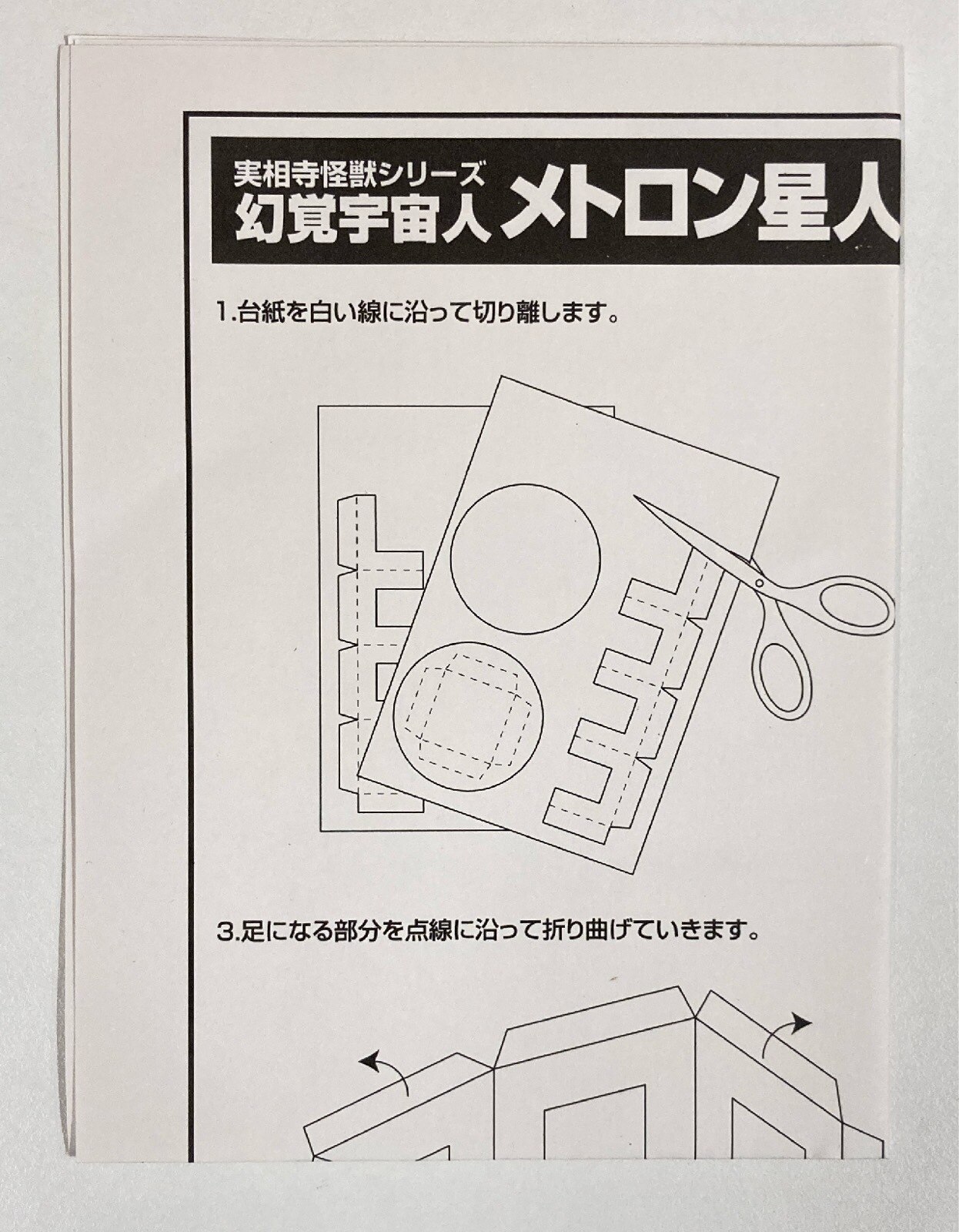 実相寺怪獣シリーズ
幻覚宇宙人 メトロン星人

1.台紙を白い線に沿って切り離します。

3.足になる部分を点線に沿って折り曲げていきます。