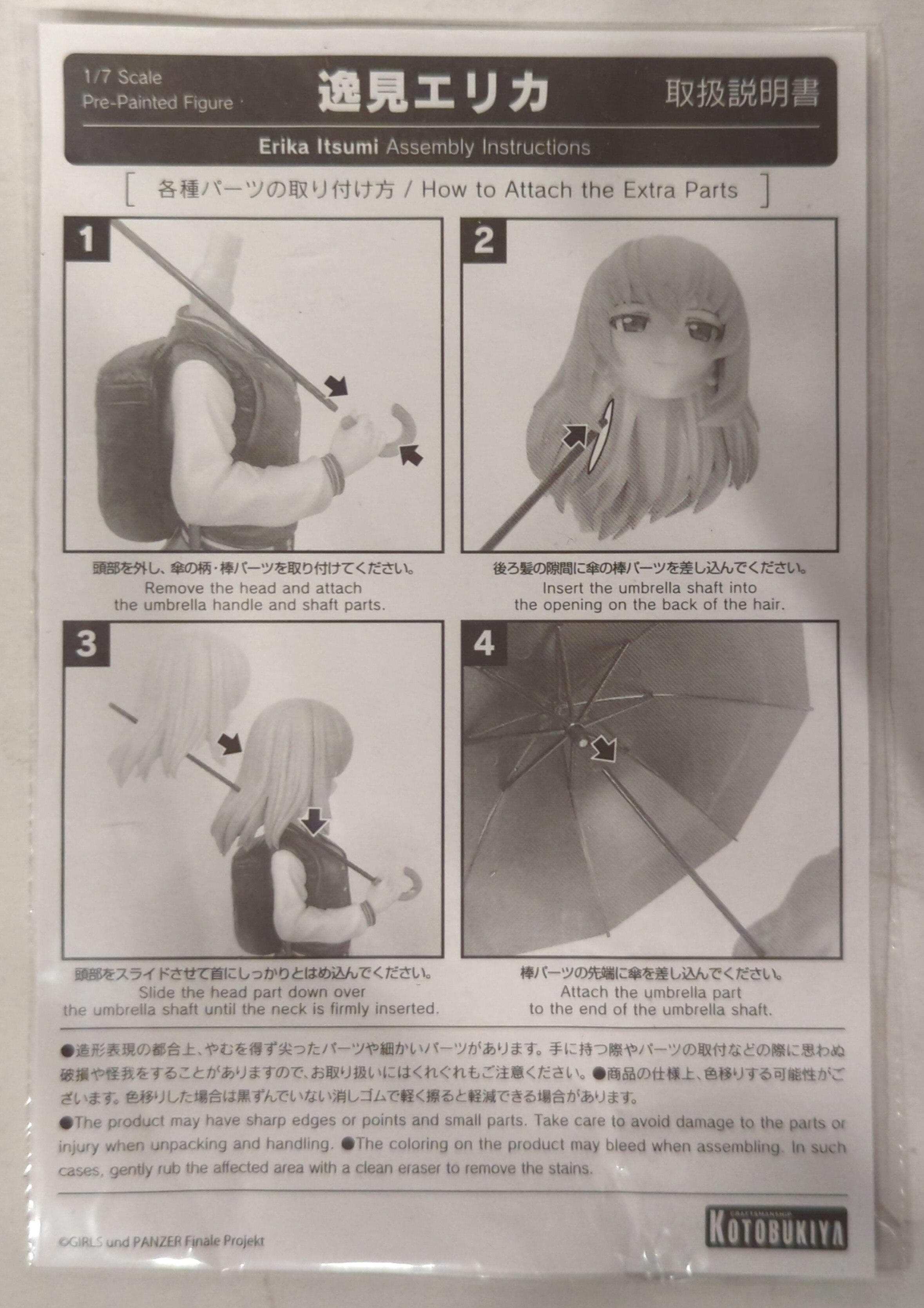 1/7 Scale
Pre-Painted Figure

逸見エリカ

取扱説明書

Erika Itsumi Assembly Instructions

[ 各種パーツの取り付け方 / How to Attach the Extra Parts ]

1

頭部を外し、傘の柄・棒パーツを取り付けてください。
Remove the head and attach the umbrella handle and shaft parts.

2

後ろ髪の隙間に傘の棒パーツを差し込んでください。
Insert the umbrella shaft into the opening on the back of the hair.

3

頭部をスライドさせて首にしっかりとはめ込んでください。
Slide the head part down over the umbrella shaft until the neck is firmly inserted.

4

棒パーツの先端に傘を差し込んでください。
Attach the umbrella part to the end of the umbrella shaft.

●造形表現の都合上、やむを得ず尖ったパーツや細かいパーツがあります。手に持つ際やパーツの取付などの際に思わぬ破損や怪我をすることがありますので、お取り扱いにはくれぐれもご注意ください。●商品の仕様上、色移りする可能性がございます。色移りした場合は黒ずんでいない消しゴムで軽く擦ると軽減できる場合があります。

●The product may have sharp edges or points and small parts. Take care to avoid damage to the parts or injury when unpacking and handling. ●The coloring on the product may bleed when assembling. In such cases, gently rub the affected area with a clean eraser to remove the stains.

©GIRLS und PANZER Finale Projekt

CRAFTSMANSHIP
KOTOBUKIYA