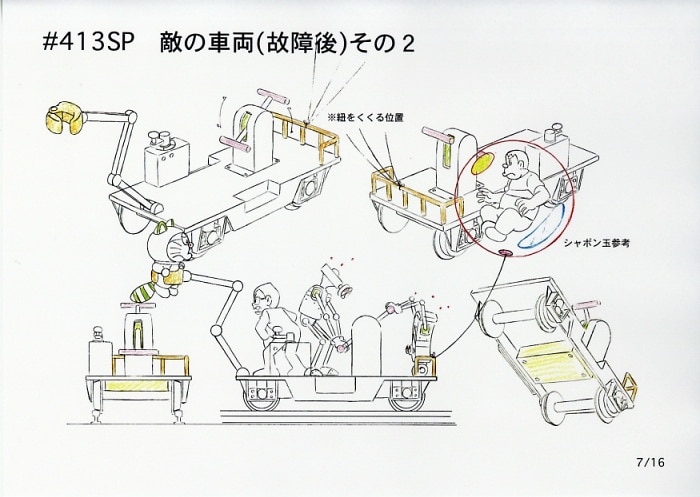 #413SP　敵の車両(故障後)その２

※紐をくくる位置

シャボン玉参考

7/16